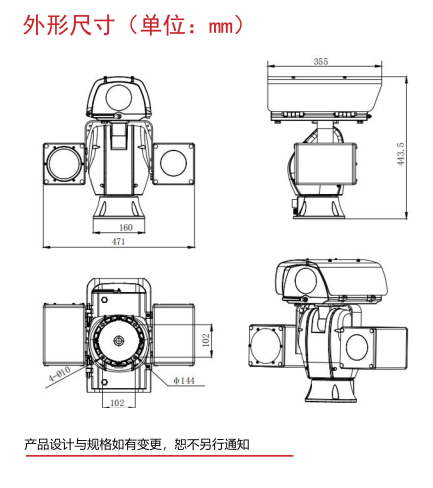 外形尺寸（单位：mm）

355

443.5

160

471

102

4-Ø10

ϕ144

102

产品设计与规格如有变更，恕不另行通知